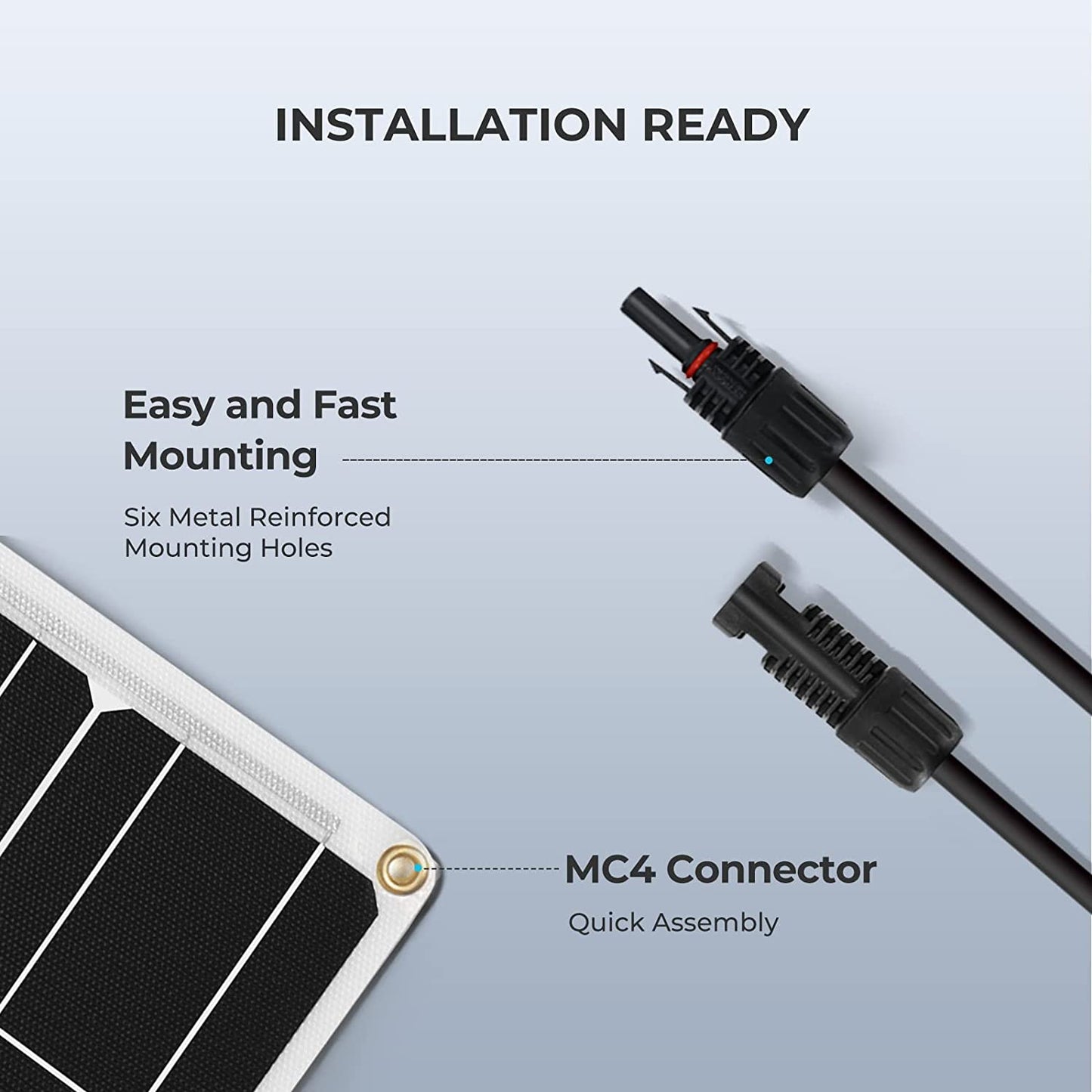 INSTALLATION READY

Easy and Fast Mounting

Six Metal Reinforced Mounting Holes

MC4 Connector

Quick Assembly