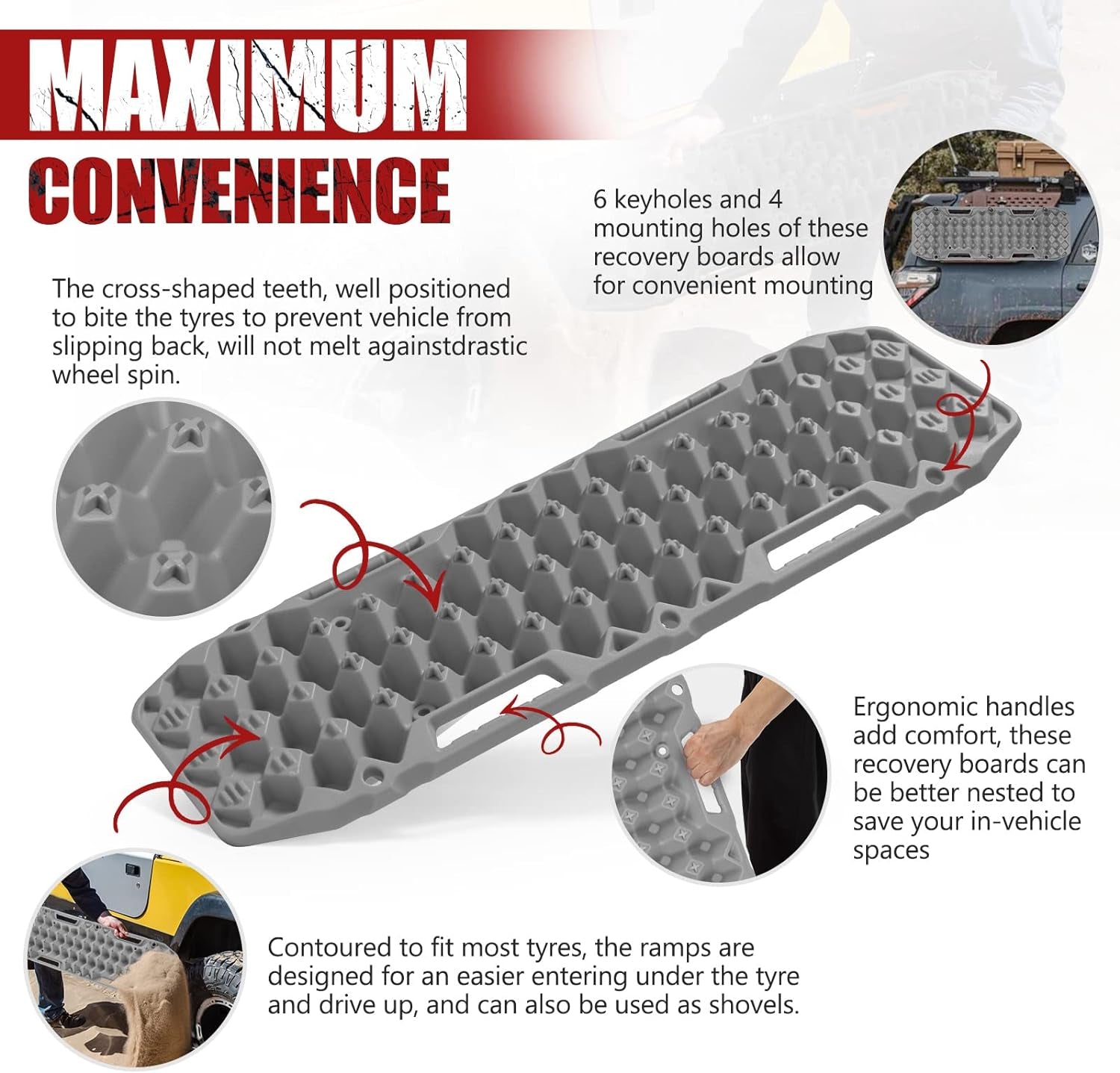 MAXIMUM
CONVENIENCE

6 keyholes and 4 mounting holes of these recovery boards allow for convenient mounting

The cross-shaped teeth, well positioned to bite the tyres to prevent vehicle from slipping back, will not melt againstdrastic wheel spin.

Ergonomic handles add comfort, these recovery boards can be better nested to save your in-vehicle spaces

Contoured to fit most tyres, the ramps are designed for an easier entering under the tyre and drive up, and can also be used as shovels.