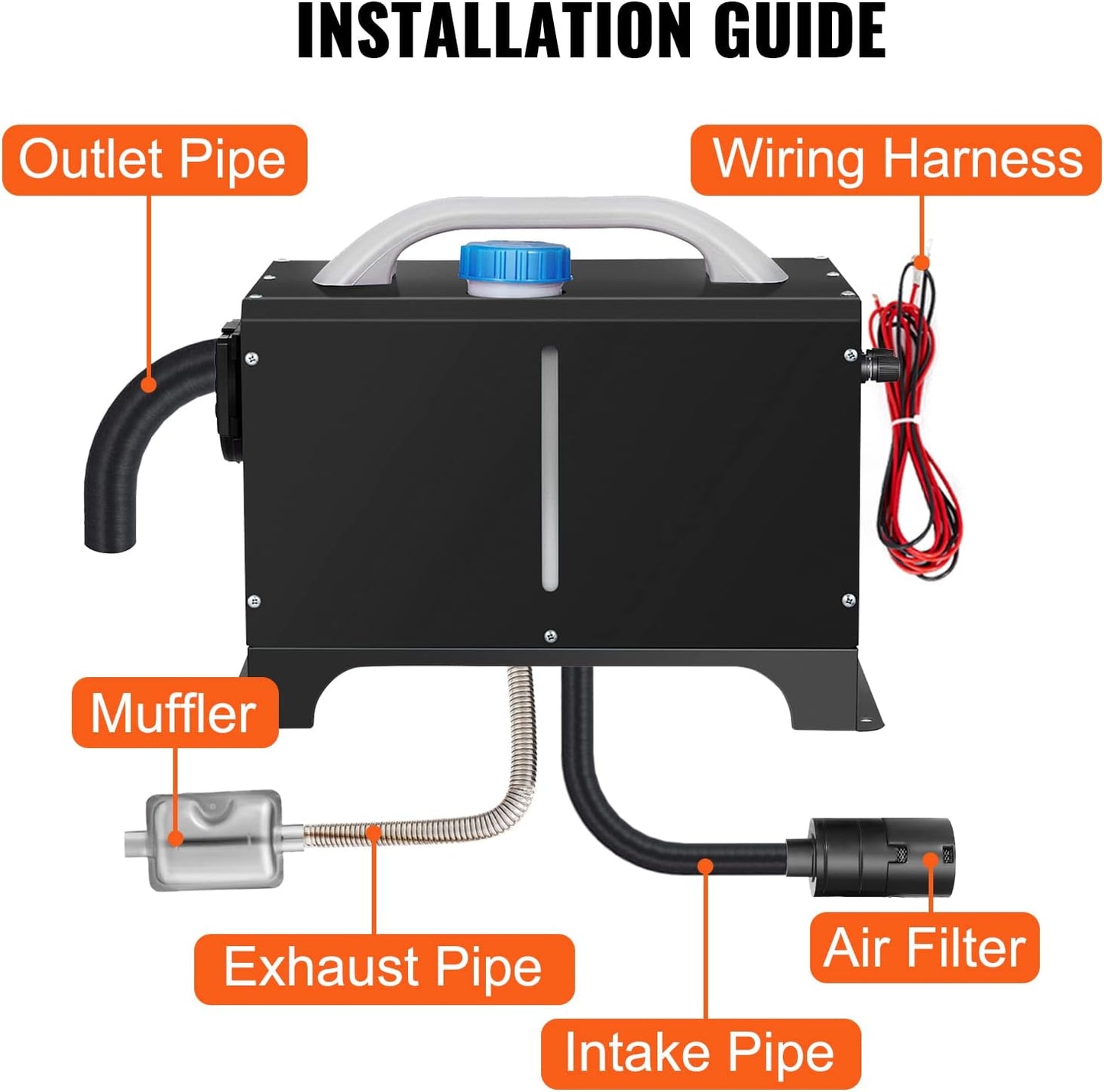 INSTALLATION GUIDE

Outlet Pipe

Wiring Harness

Muffler

Exhaust Pipe

Air Filter

Intake Pipe